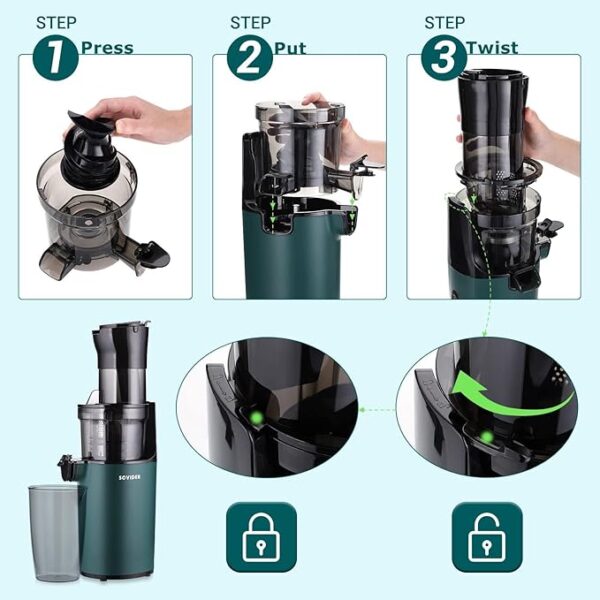 STEP
1 Press

STEP
2 Put

STEP
3 Twist

SOVIDER